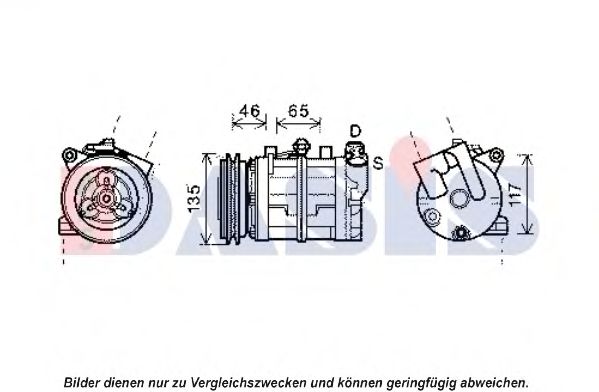 46 65
D
S
135
117
DASIS

Bilder dienen nur zu Vergleichszwecken und können geringfügig abweichen.