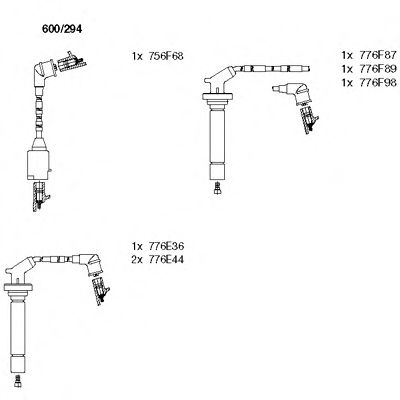 600/294

1x 756F68

1x 776F87
1x 776F89
1x 776F98

1x 776E36
2x 776E44