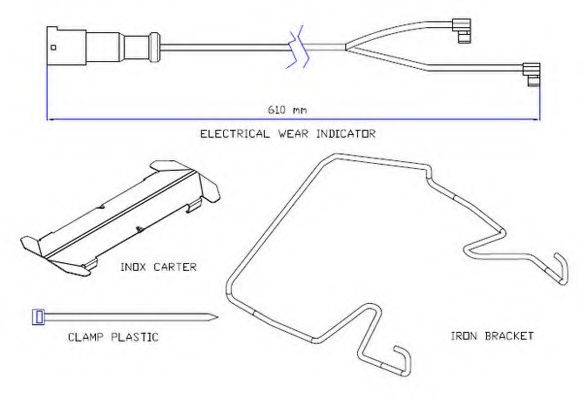 610 mm

ELECTRICAL WEAR INDICATOR

INOX CARTER

CLAMP PLASTIC

IRON BRACKET