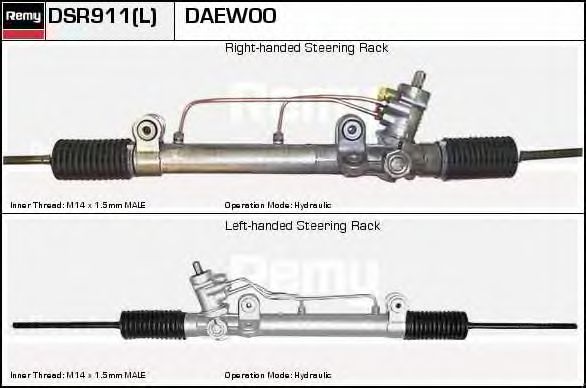 Remy DSR911(L) DAEWOO

Right-handed Steering Rack

Remy

Inner Thread: M14 x 1.5mm MALE

Operation Mode: Hydraulic

Left-handed Steering Rack

Remy

Inner Thread: M14 x 1.5mm MALE

Operation Mode: Hydraulic