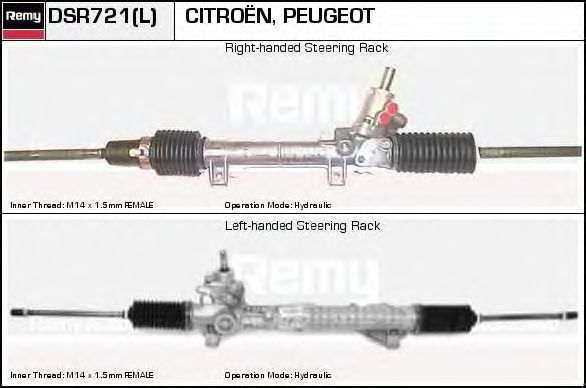 Remy DSR721(L) CITROËN, PEUGEOT

Right-handed Steering Rack

Remy

Inner Thread: M14 x 1.5mm FEMALE

Operation Mode: Hydraulic

Left-handed Steering Rack

Remy

Inner Thread: M14 x 1.5mm FEMALE

Operation Mode: Hydraulic