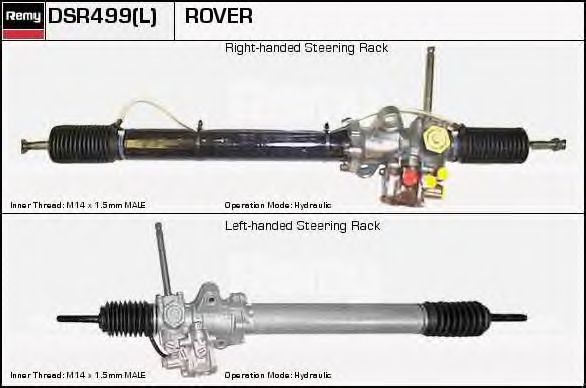 Remy DSR499(L) ROVER

Right-handed Steering Rack

Inner Thread: M14 x 1.5mm MALE

Operation Mode: Hydraulic

Left-handed Steering Rack

Inner Thread: M14 x 1.5mm MALE

Operation Mode: Hydraulic