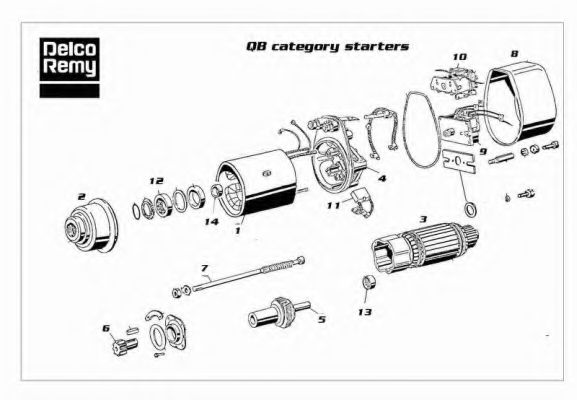 Delco Remy

QB category starters

10
8
9
4
12
2
14
1
11
3
7
13
5
6